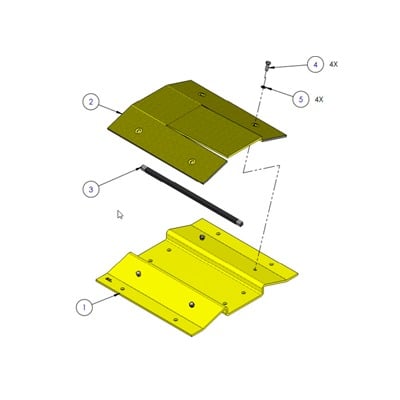 4 4X

5 4X

2

3

1